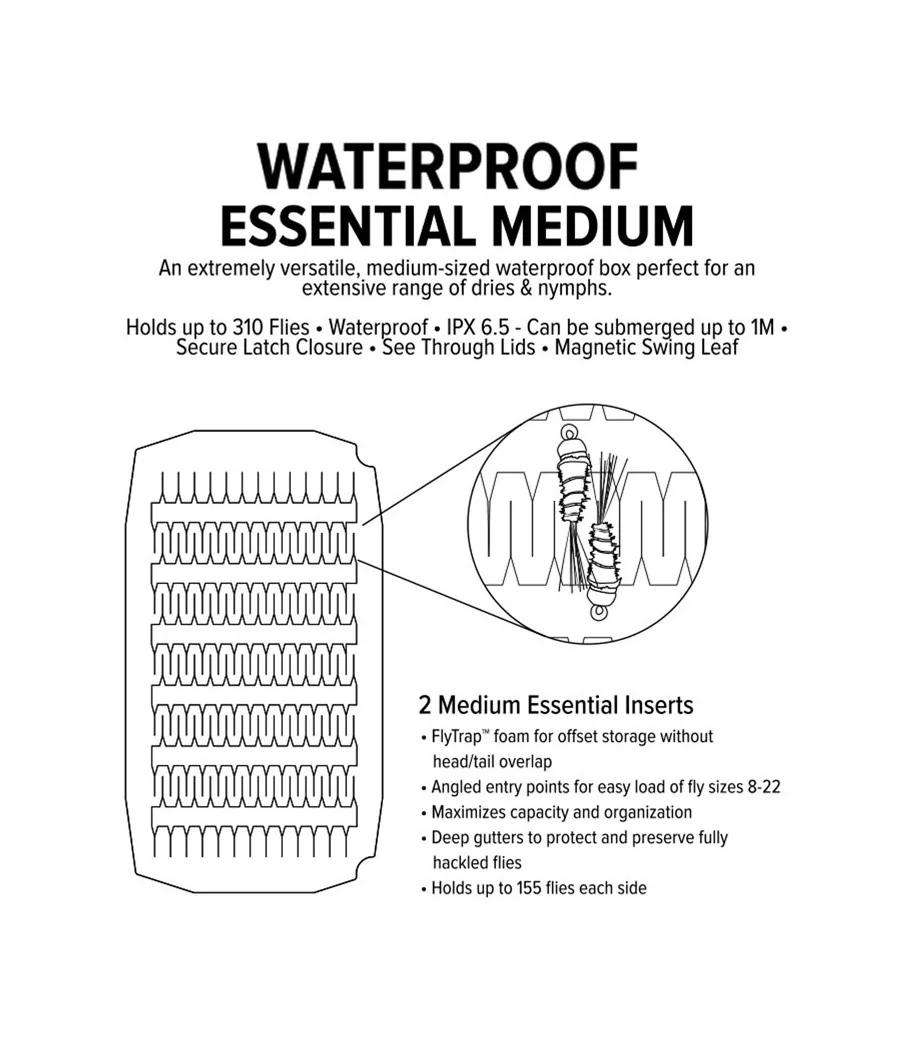 WATERPROOF
ESSENTIAL MEDIUM

An extremely versatile, medium-sized waterproof box perfect for an extensive range of dries & nymphs.

Holds up to 310 Flies • Waterproof • IPX 6.5 - Can be submerged up to 1M • Secure Latch Closure • See Through Lids • Magnetic Swing Leaf

2 Medium Essential Inserts
• FlyTrap™ foam for offset storage without head/tail overlap
• Angled entry points for easy load of fly sizes 8-22
• Maximizes capacity and organization
• Deep gutters to protect and preserve fully hackled flies
• Holds up to 155 flies each side